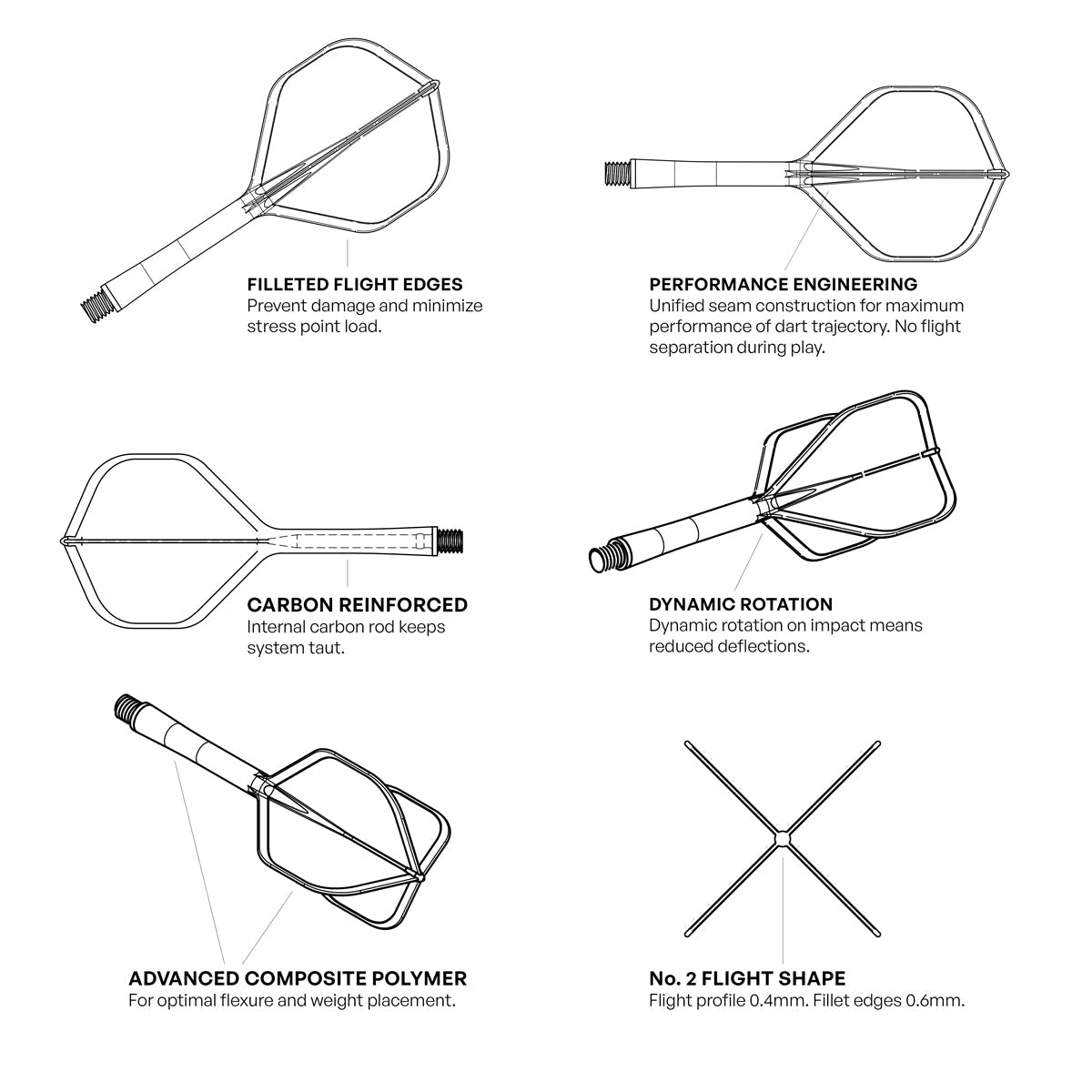 FILLETED FLIGHT EDGES
Prevent damage and minimize stress point load.

PERFORMANCE ENGINEERING
Unified seam construction for maximum performance of dart trajectory. No flight separation during play.

CARBON REINFORCED
Internal carbon rod keeps system taut.

DYNAMIC ROTATION
Dynamic rotation on impact means reduced deflections.

ADVANCED COMPOSITE POLYMER
For optimal flexure and weight placement.

No. 2 FLIGHT SHAPE
Flight profile 0.4mm. Fillet edges 0.6mm.