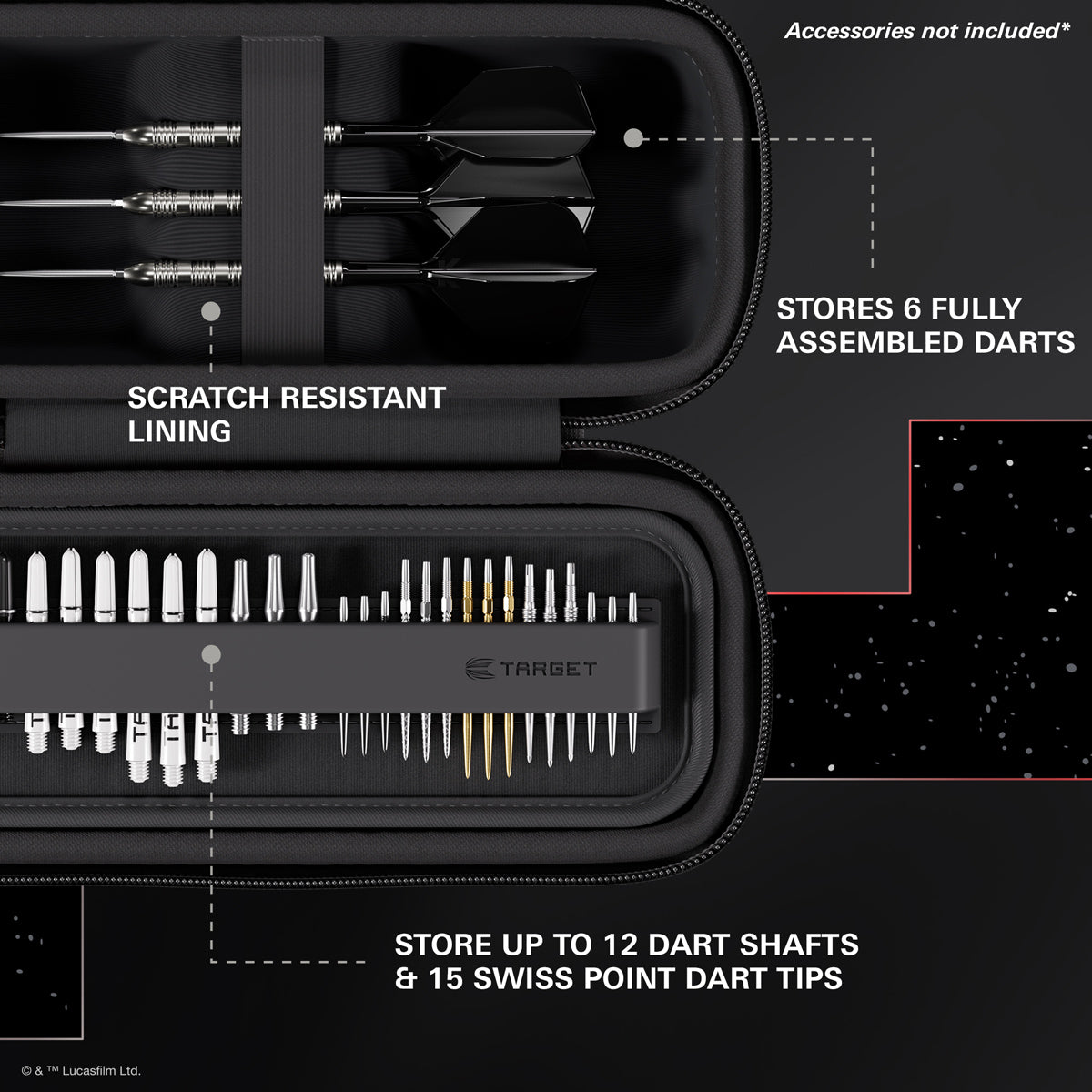 Accessories not included*

STORES 6 FULLY ASSEMBLED DARTS

SCRATCH RESISTANT LINING

TARGET

STORE UP TO 12 DART SHAFTS & 15 SWISS POINT DART TIPS

© & ™ Lucasfilm Ltd.