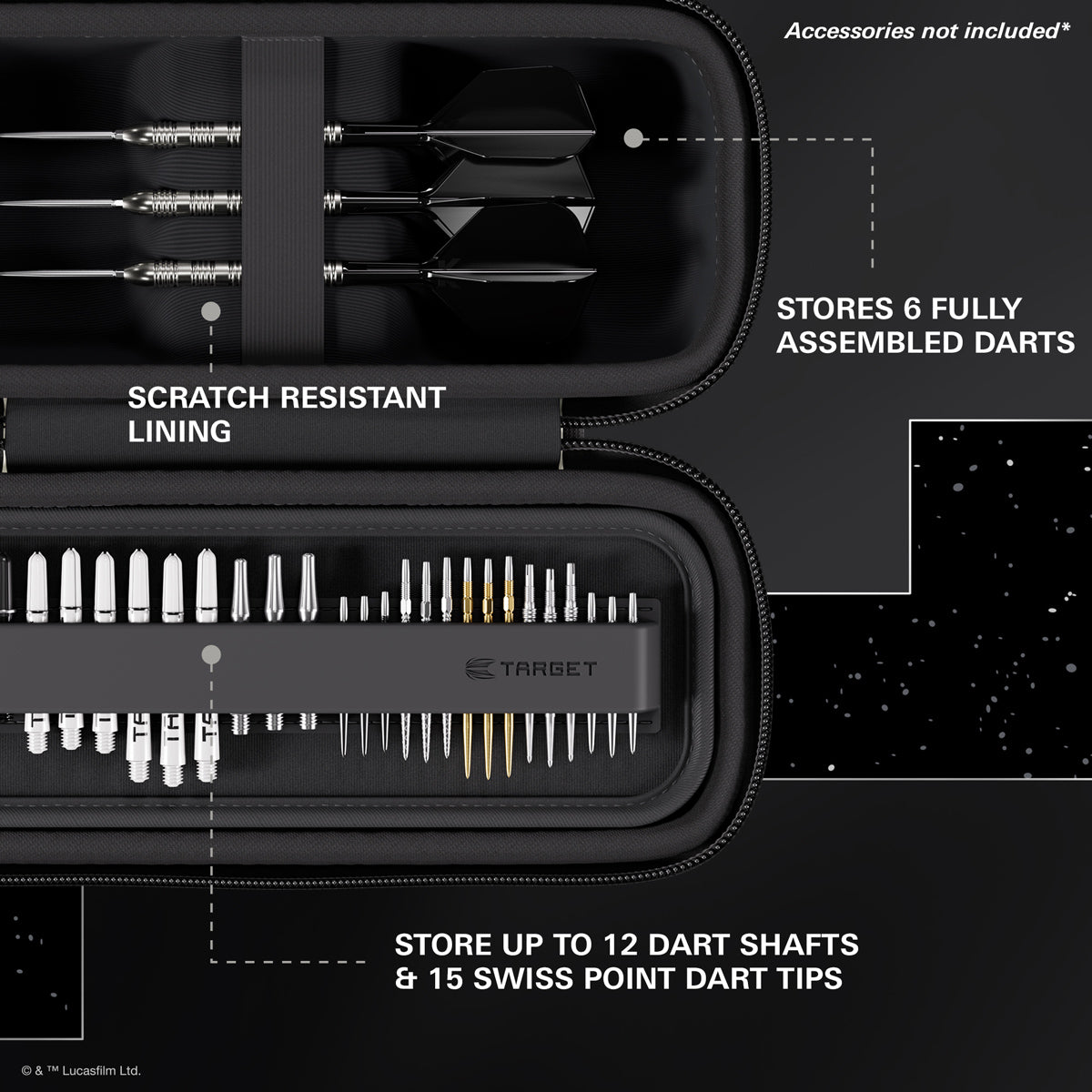 Accessories not included*

STORES 6 FULLY ASSEMBLED DARTS

SCRATCH RESISTANT LINING

TARGET

STORE UP TO 12 DART SHAFTS & 15 SWISS POINT DART TIPS

© & ™ Lucasfilm Ltd.